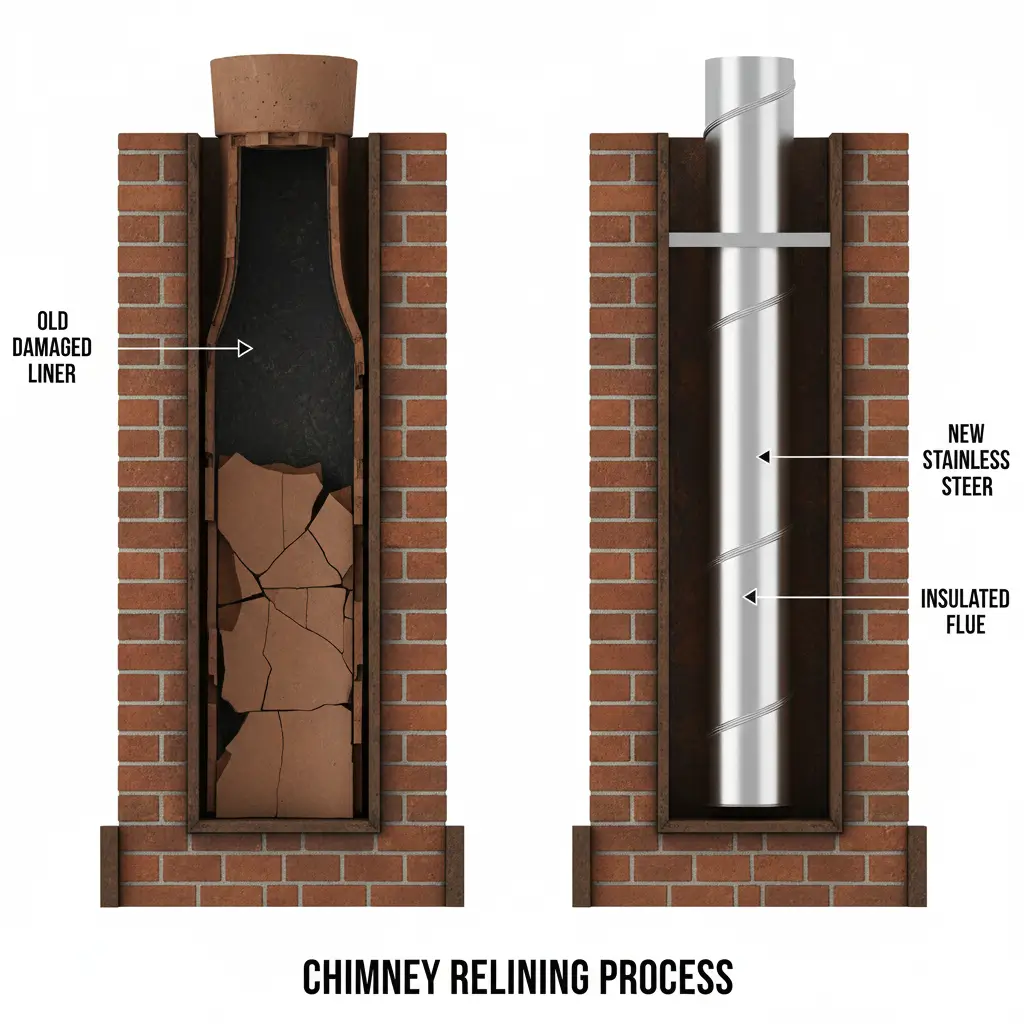 OLD DAMAGED LINER

NEW STAINLESS STEER

INSULATED FLUE

CHIMNEY RELINING PROCESS