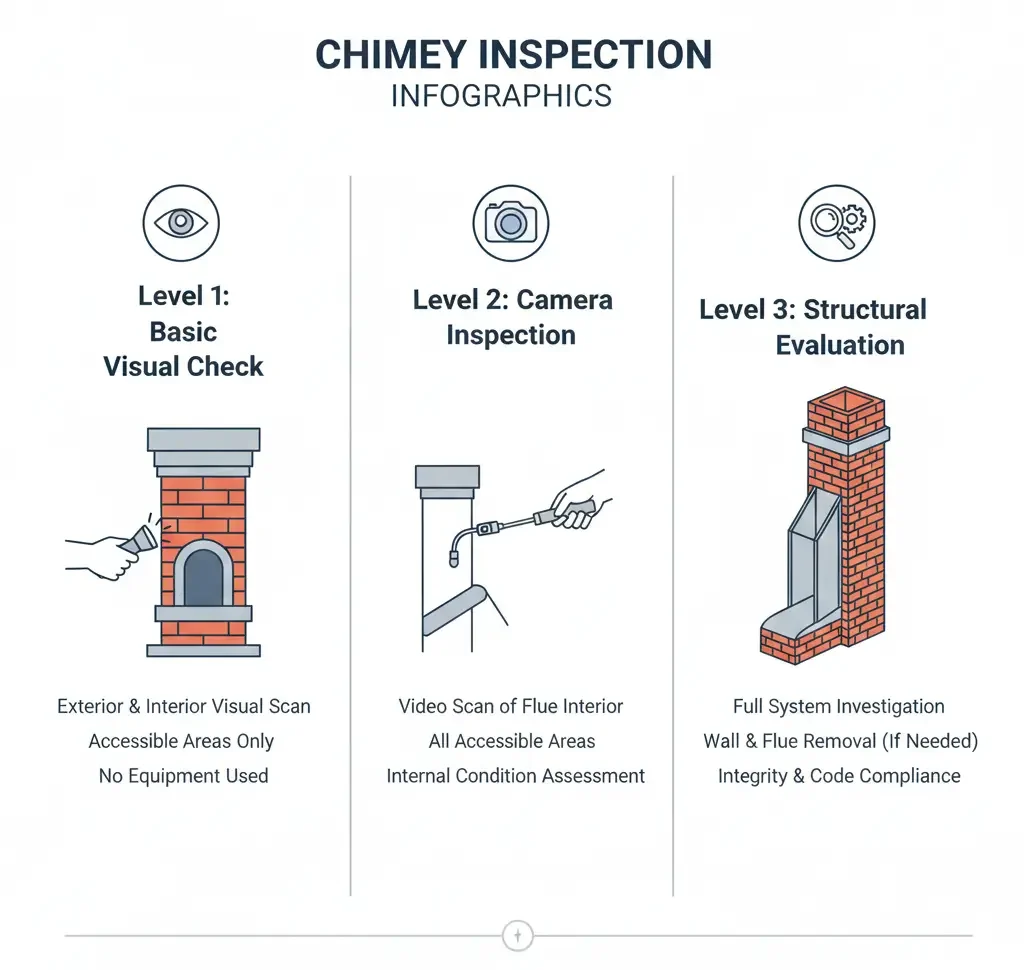 CHIMEY INSPECTION
INFOGRAPHICS

Level 1:
Basic
Visual Check

Exterior & Interior Visual Scan
Accessible Areas Only
No Equipment Used

Level 2: Camera
Inspection

Video Scan of Flue Interior
All Accessible Areas
Internal Condition Assessment

Level 3: Structural
Evaluation

Full System Investigation
Wall & Flue Removal (If Needed)
Integrity & Code Compliance